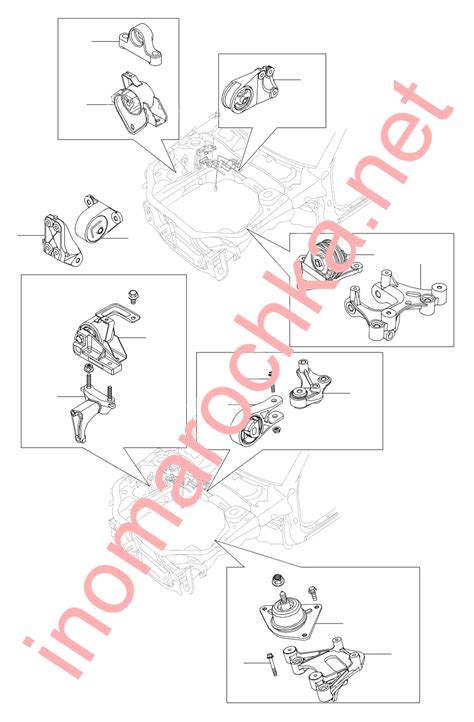 inomarochka.net