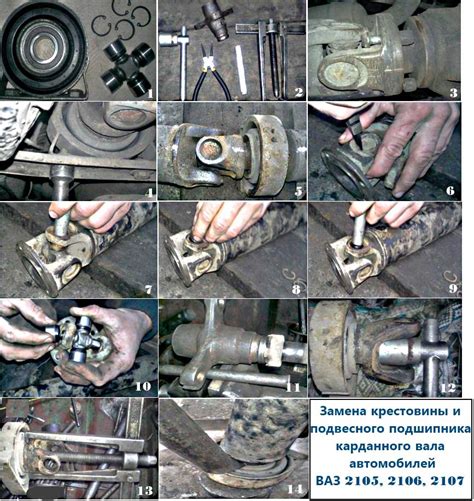 1

2

3

4

5

6

7

8

9

10

11

12

13

14

Замена крестовины и подвесного подшипника карданного вала автомобилей ВАЗ 2105, 2106, 2107