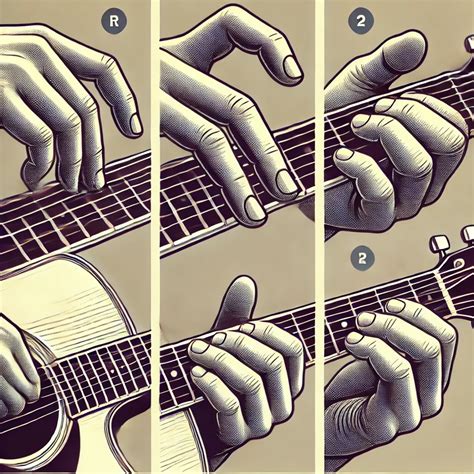 R

2

2