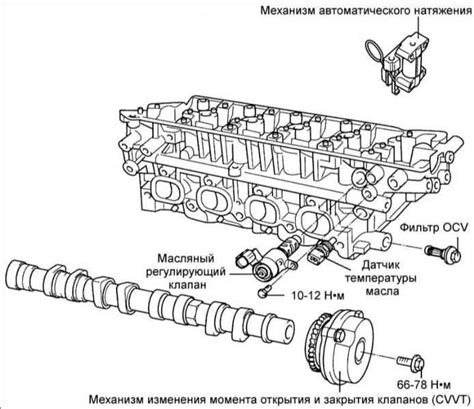 Механизм автоматического натяжения

Фильтр OCV

Масляный регулирующий клапан

Датчик температуры масла

10-12 Н•м

66-78 Н•м

Механизм изменения момента открытия и закрытия клапанов (CVVT)