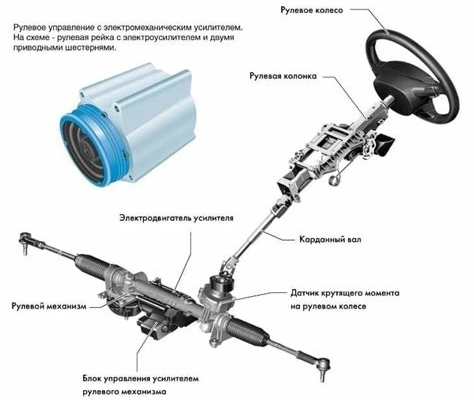 Рулевое управление с электромеханическим усилителем. На схеме - рулевая рейка с электроусилителем и двумя приводными шестернями.

Рулевое колесо

Рулевая колонка

Электродвигатель усилителя

Карданный вал

Датчик крутящего момента на рулевом колесе

Рулевой механизм

Блок управления усилителем рулевого механизма